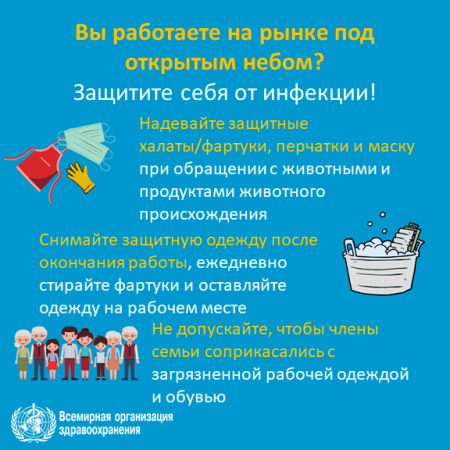 Вы работаете на рынке под открытым небом?

Защитите себя от инфекции!

Надевайте защитные халаты/фартуки, перчатки и маску при обращении с животными и продуктами животного происхождения

Снимайте защитную одежду после окончания работы, ежедневно стирайте фартуки и оставляйте одежду на рабочем месте

Не допускайте, чтобы члены семьи соприкасались с загрязненной рабочей одеждой и обувью

Всемирная организация здравоохранения